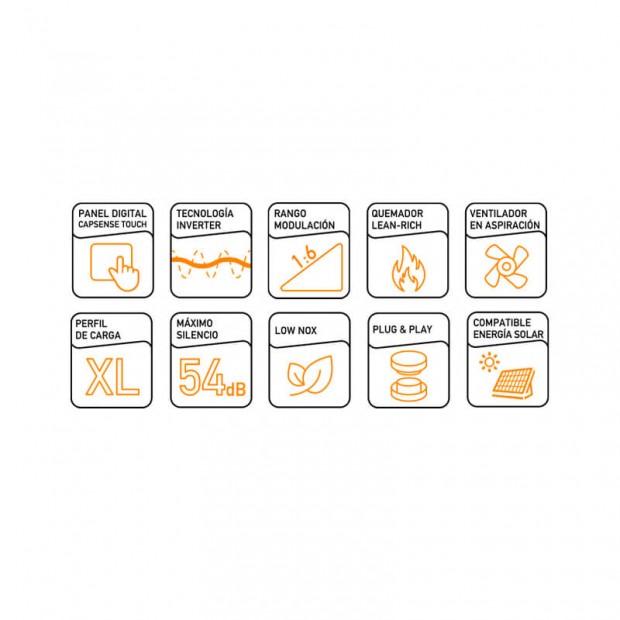 PANEL DIGITAL CAPSENSE TOUCH

TECNOLOGÍA INVERTER

RANGO MODULACIÓN

1:6

QUEMADOR LEAN-RICH

VENTILADOR EN ASPIRACIÓN

PERFIL DE CARGA

XL

MÁXIMO SILENCIO

54dB

LOW NOX

PLUG & PLAY

COMPATIBLE ENERGÍA SOLAR